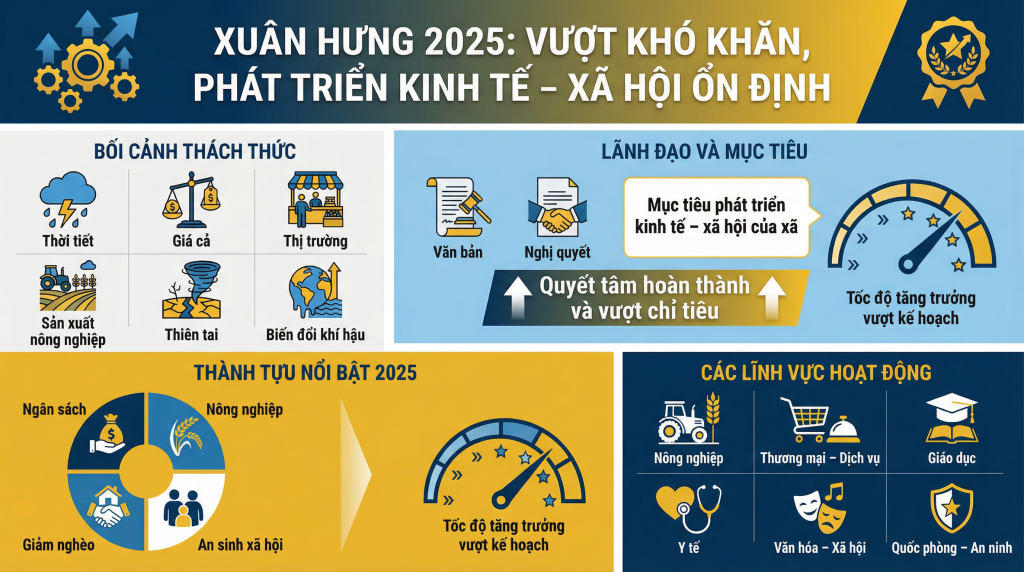 XUÂN HƯNG 2025: VƯỢT KHÓ KHĂN, PHÁT TRIỂN KINH TẾ – XÃ HỘI ỔN ĐỊNH

BỐI CẢNH THÁCH THỨC

Thời tiết

Giá cả

Thị trường

Sản xuất nông nghiệp

Thiên tai

Biến đổi khí hậu

LÃNH ĐẠO VÀ MỤC TIÊU

Văn bản

Nghị quyết

Mục tiêu phát triển kinh tế – xã hội của xã

Quyết tâm hoàn thành và vượt chỉ tiêu

Tốc độ tăng trưởng vượt kế hoạch

THÀNH TỰU NỔI BẬT 2025

Ngân sách

Nông nghiệp

Giảm nghèo

An sinh xã hội

Tốc độ tăng trưởng vượt kế hoạch

CÁC LĨNH VỰC HOẠT ĐỘNG

Nông nghiệp

Thương mại – Dịch vụ

Giáo dục

Y tế

Văn hóa – Xã hội

Quốc phòng – An ninh